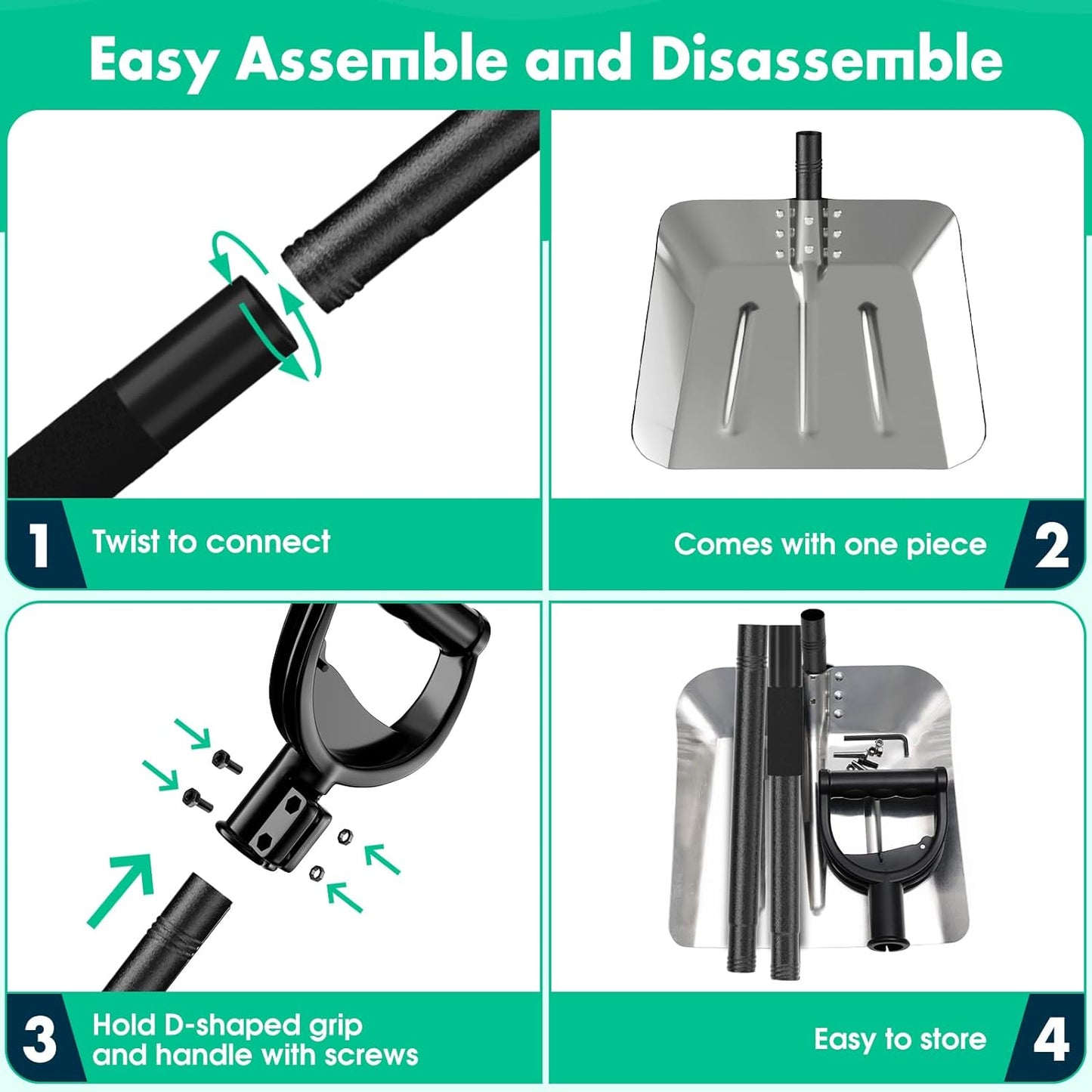 Easy Assemble and Disassemble

1 Twist to connect

Comes with one piece 2

3 Hold D-shaped grip and handle with screws

Easy to store 4